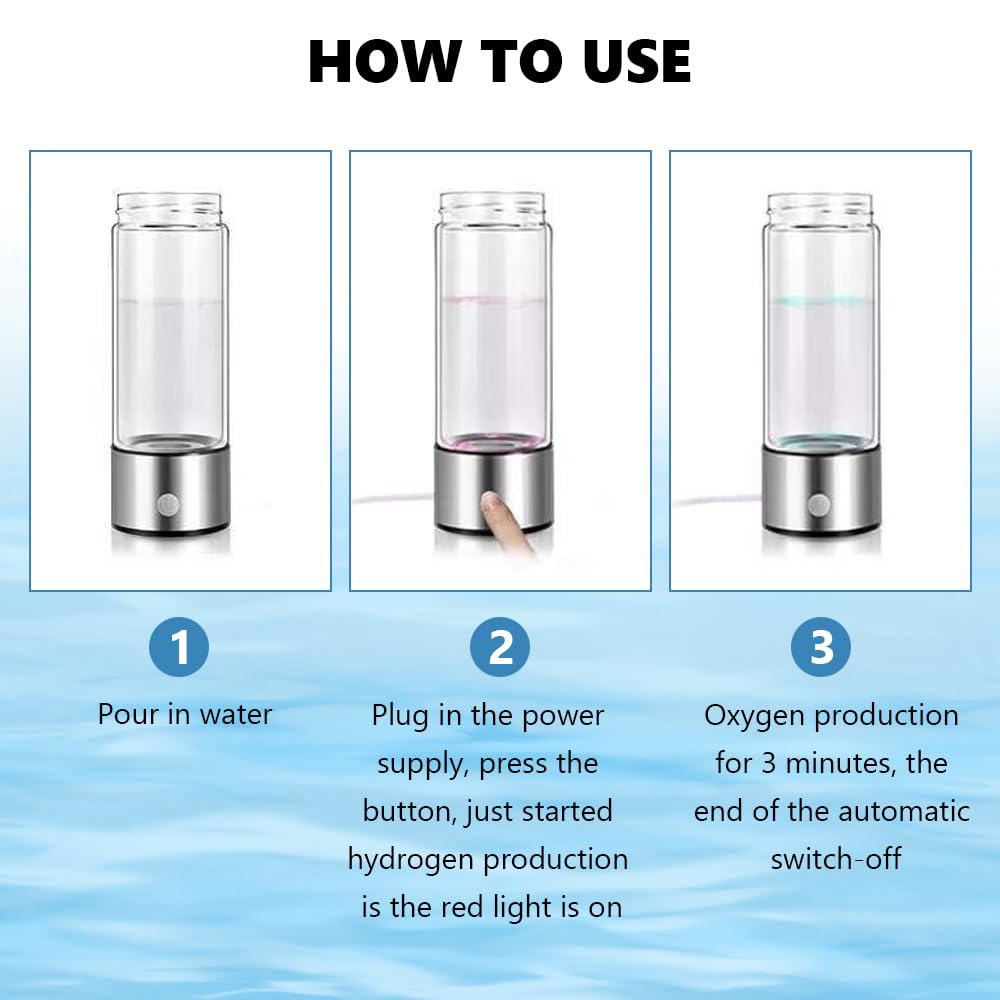 HOW TO USE

1

Pour in water

2

Plug in the power supply, press the button, just started hydrogen production is the red light is on

3

Oxygen production for 3 minutes, the end of the automatic switch-off